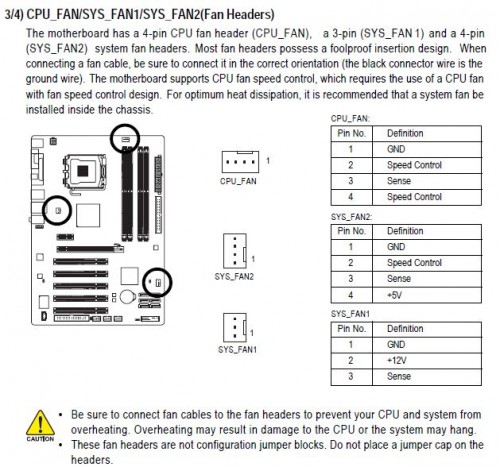 3/4) CPU_FAN/SYS_FAN1/SYS_FAN2(Fan Headers)

The motherboard has a 4-pin CPU fan header (CPU_FAN), a 3-pin (SYS_FAN 1) and a 4-pin (SYS_FAN2) system fan headers. Most fan headers possess a foolproof insertion design. When connecting a fan cable, be sure to connect it in the correct orientation (the black connector wire is the ground wire). The motherboard supports CPU fan speed control, which requires the use of a CPU fan with fan speed control design. For optimum heat dissipation, it is recommended that a system fan be installed inside the chassis.

1
CPU_FAN

1
SYS_FAN2

1
SYS_FAN1

CPU_FAN:

| Pin No. | Definition |
|---|---|
| 1 | GND |
| 2 | Speed Control |
| 3 | Sense |
| 4 | Speed Control |

SYS_FAN2:

| Pin No. | Definition |
|---|---|
| 1 | GND |
| 2 | Speed Control |
| 3 | Sense |
| 4 | +5V |

SYS_FAN1

| Pin No. | Definition |
|---|---|
| 1 | GND |
| 2 | +12V |
| 3 | Sense |

CAUTION

• Be sure to connect fan cables to the fan headers to prevent your CPU and system from overheating. Overheating may result in damage to the CPU or the system may hang.
• These fan headers are not configuration jumper blocks. Do not place a jumper cap on the headers.