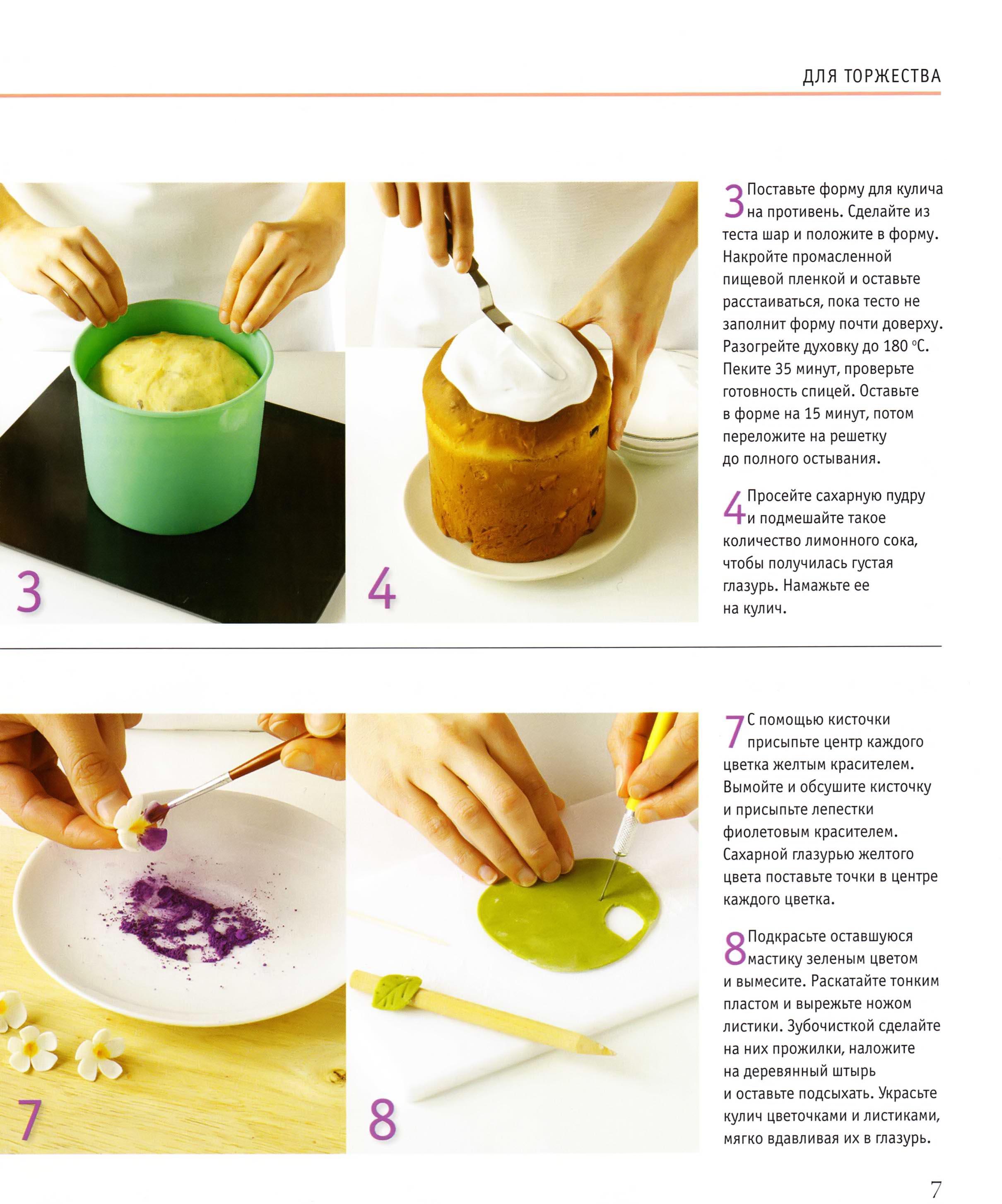 ДЛЯ ТОРЖЕСТВА

3

4

3 Поставьте форму для кулича на противень. Сделайте из теста шар и положите в форму. Накройте промасленной пищевой пленкой и оставьте расстаиваться, пока тесто не заполнит форму почти доверху. Разогрейте духовку до 180 °C. Пеките 35 минут, проверьте готовность спицей. Оставьте в форме на 15 минут, потом переложите на решетку до полного остывания.

4 Просейте сахарную пудру и подмешайте такое количество лимонного сока, чтобы получилась густая глазурь. Намажьте ее на кулич.

7

8

7 С помощью кисточки присыпьте центр каждого цветка желтым красителем. Вымойте и обсушите кисточку и присыпьте лепестки фиолетовым красителем. Сахарной глазурью желтого цвета поставьте точки в центре каждого цветка.

8 Подкрасьте оставшуюся мастику зеленым цветом и вымесите. Раскатайте тонким пластом и вырежьте ножом листики. Зубочисткой сделайте на них прожилки, наложите на деревянный штырь и оставьте подсыхать. Украсьте кулич цветочками и листиками, мягко вдавливая их в глазурь.

7