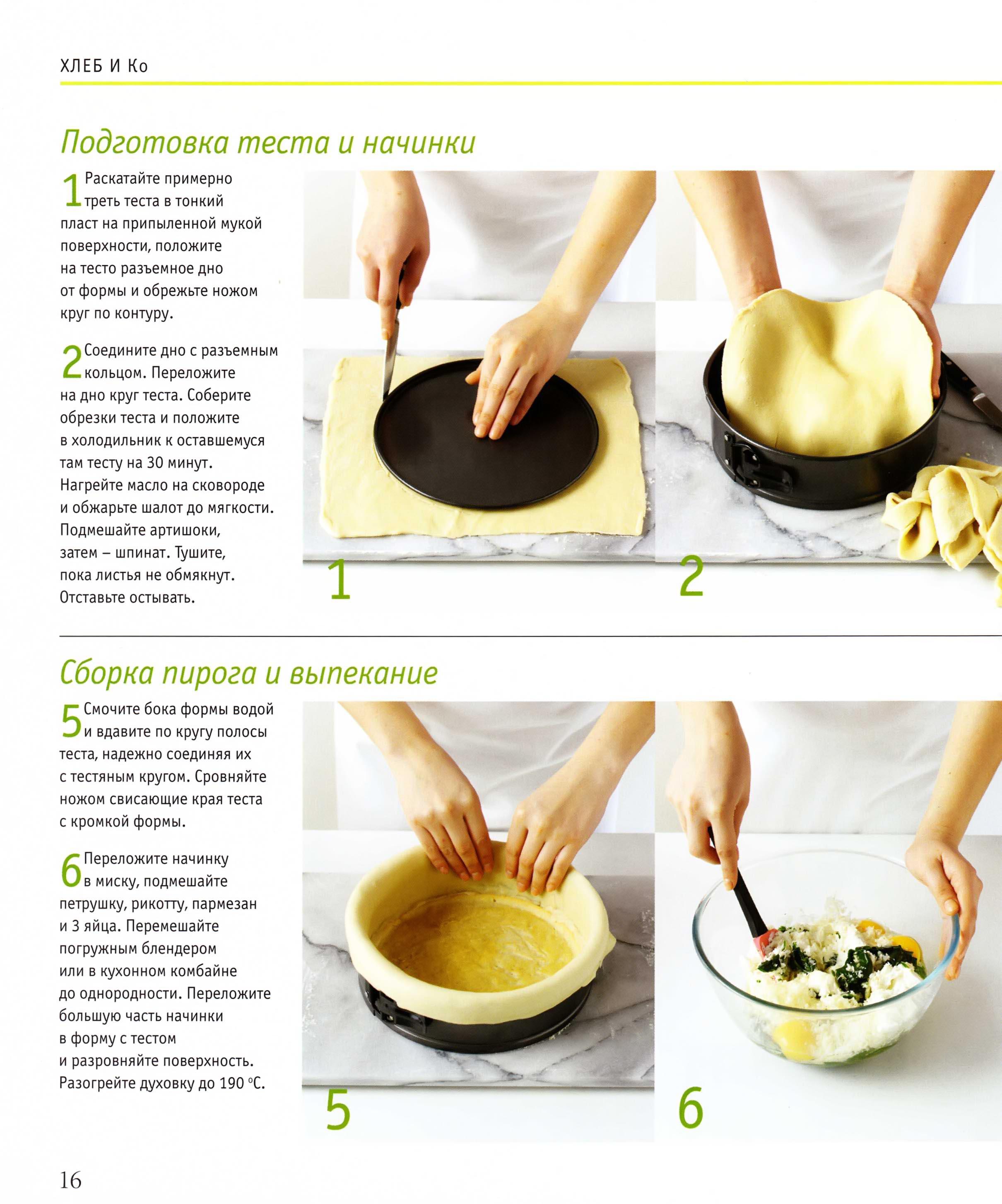 ХЛЕБ И Ко

Подготовка теста и начинки

1 Раскатайте примерно треть теста в тонкий пласт на припыленной мукой поверхности, положите на тесто разъемное дно от формы и обрежьте ножом круг по контуру.

2 Соедините дно с разъемным кольцом. Переложите на дно круг теста. Соберите обрезки теста и положите в холодильник к оставшемуся там тесту на 30 минут. Нагрейте масло на сковороде и обжарьте шалот до мягкости. Подмешайте артишоки, затем – шпинат. Тушите, пока листья не обмякнут. Отставьте остывать.

1

2

Сборка пирога и выпекание

5 Смочите бока формы водой и вдавите по кругу полосы теста, надежно соединяя их с тестяным кругом. Сровняйте ножом свисающие края теста с кромкой формы.

6 Переложите начинку в миску, подмешайте петрушку, рикотту, пармезан и 3 яйца. Перемешайте погружным блендером или в кухонном комбайне до однородности. Переложите большую часть начинки в форму с тестом и разровняйте поверхность. Разогрейте духовку до 190 °C.

5

6

16